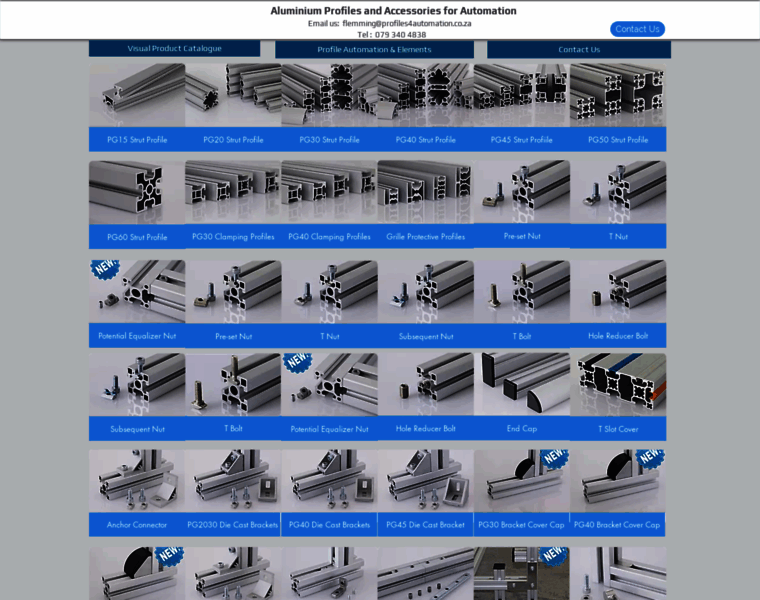 Aluminium Profiles and Accessories for Automation
Email us: flemming@profiles4automation.co.za
Tel : 079 340 4838

Contact Us

Visual Product Catalogue
Profile Automation & Elements
Contact Us

PG15 Strut Profile
PG20 Strut Profile
PG30 Strut Profile
PG40 Strut Profile
PG45 Strut Profile
PG50 Strut Profile

PG60 Strut Profile
PG30 Clamping Profiles
PG40 Clamping Profiles
Grille Protective Profiles
Pre-set Nut
T Nut

NEW
Potential Equalizer Nut
Pre-set Nut
T Nut
Subsequent Nut
T Bolt
Hole Reducer Bolt

Subsequent Nut
T Bolt
NEW
Potential Equalizer Nut
Hole Reducer Bolt
End Cap
T Slot Cover

Anchor Connector
PG2030 Die Cast Brackets
PG40 Die Cast Brackets
PG45 Die Cast Bracket
NEW
PG30 Bracket Cover Cap
NEW
PG40 Bracket Cover Cap

NEW
NEW